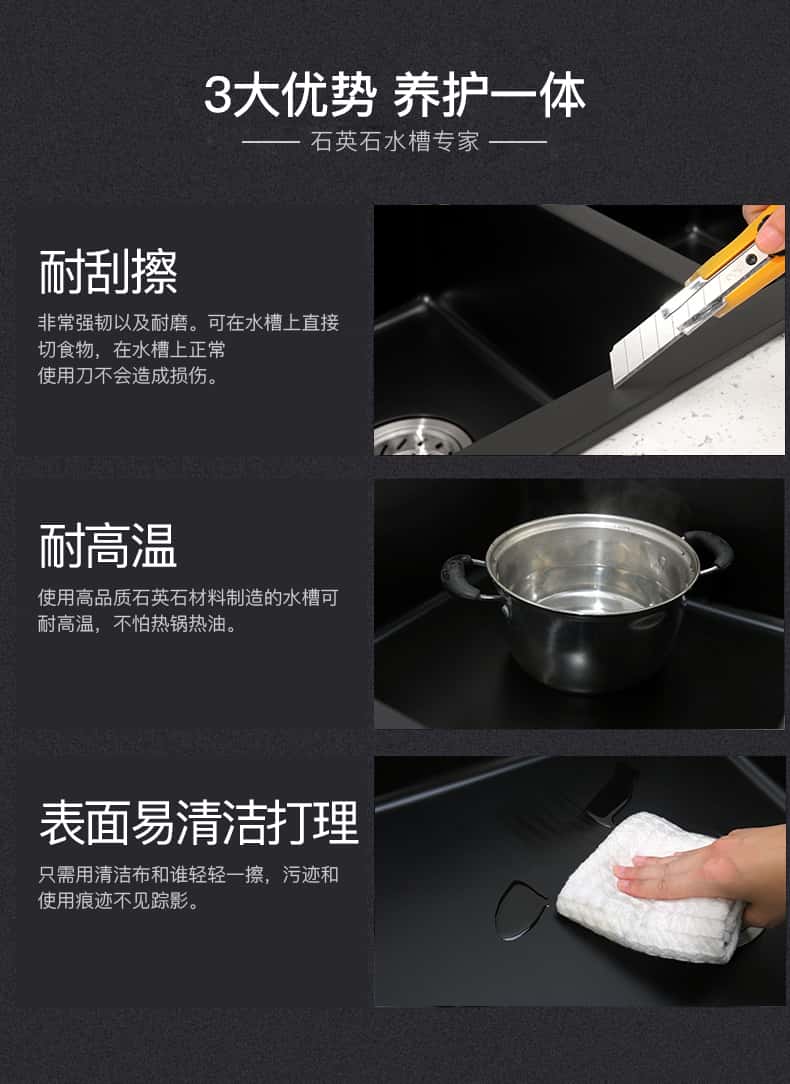 3大优势 养护一体

—— 石英石水槽专家 ——

耐刮擦

非常强韧以及耐磨。可在水槽上直接切食物，在水槽上正常使用刀不会造成损伤。

耐高温

使用高品质石英石材料制造的水槽可耐高温，不怕热锅热油。

表面易清洁打理

只需用清洁布和谁轻轻一擦，污迹和使用痕迹不见踪影。